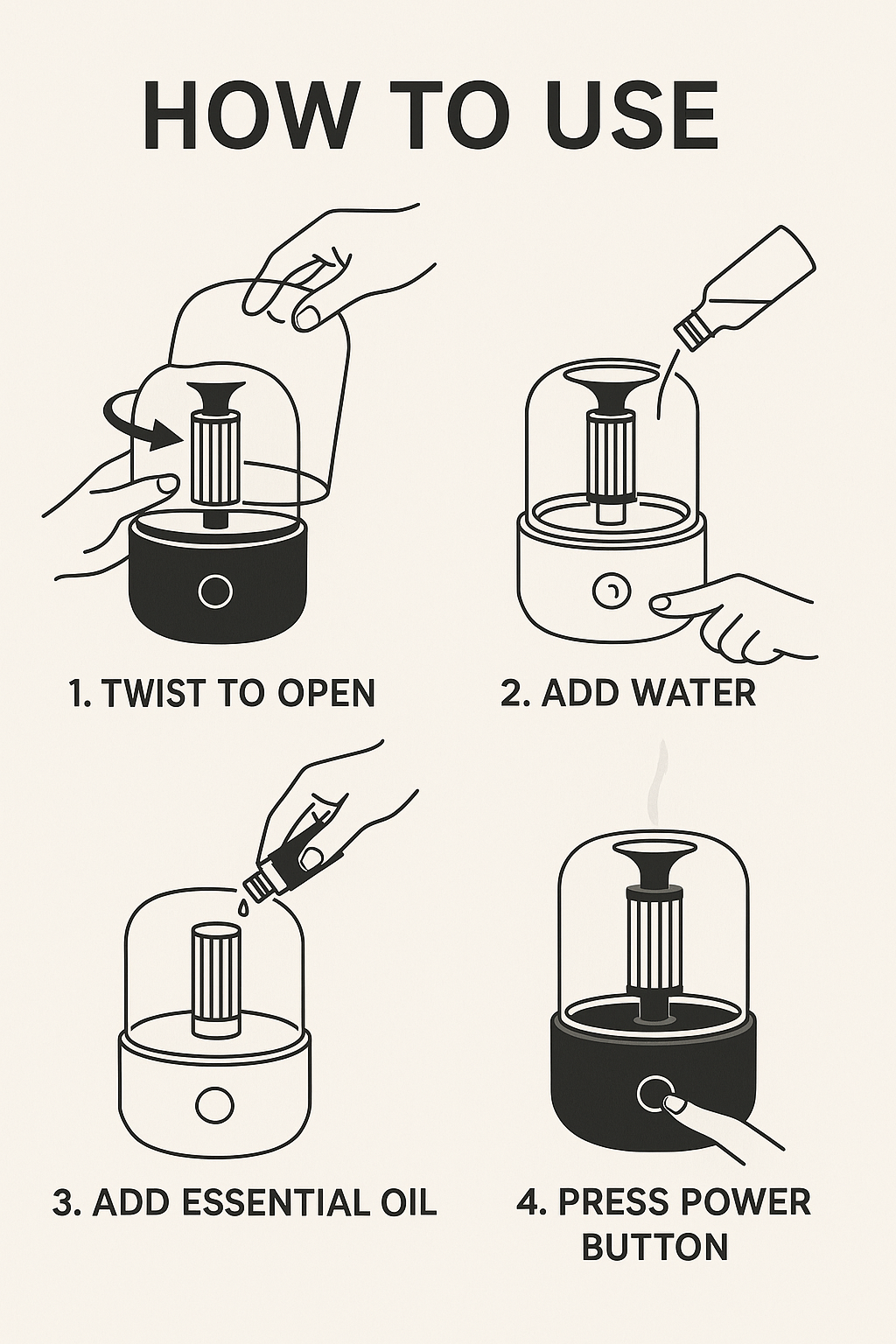 HOW TO USE

1. TWIST TO OPEN

2. ADD WATER

3. ADD ESSENTIAL OIL

4. PRESS POWER BUTTON