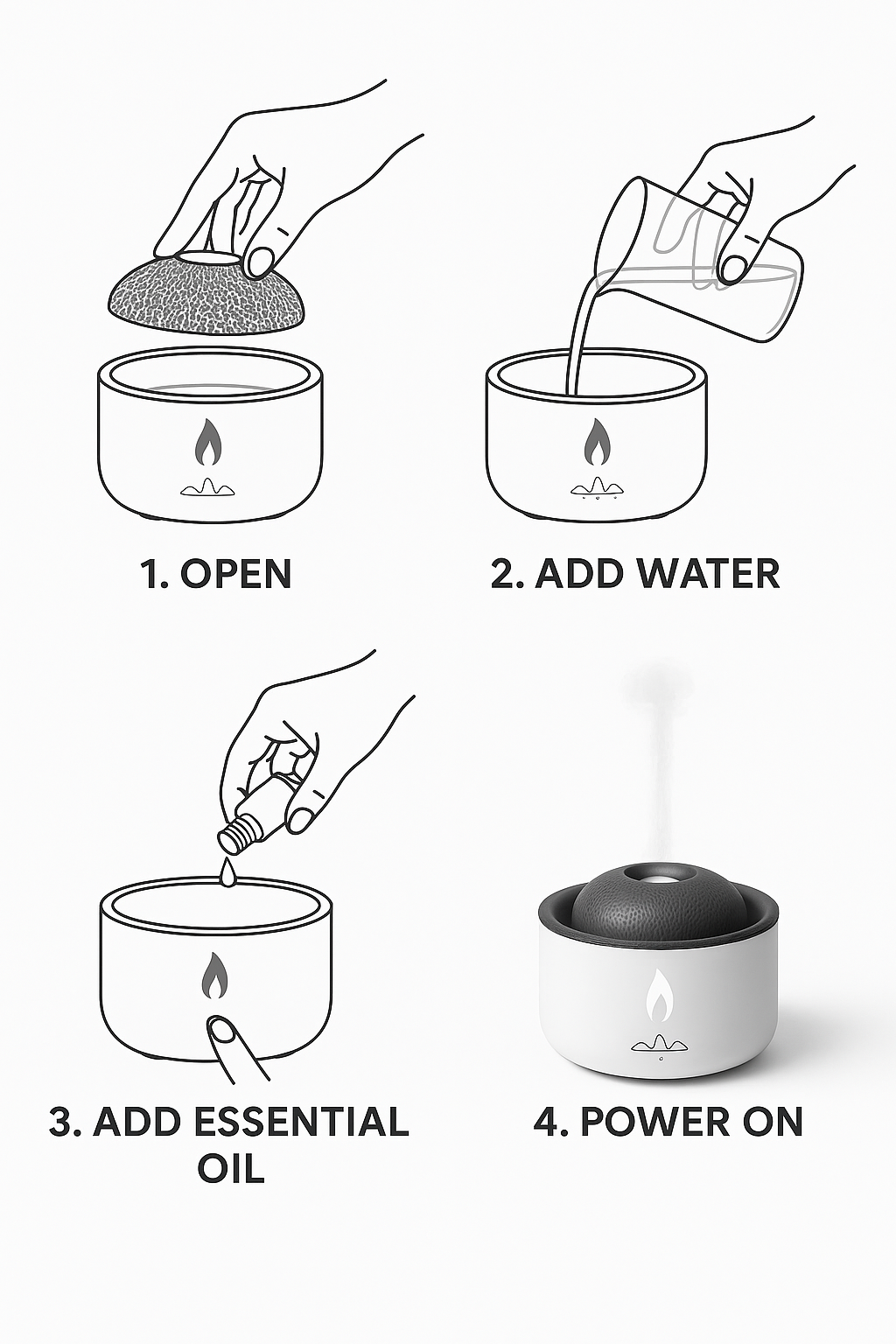 1. OPEN

2. ADD WATER

3. ADD ESSENTIAL OIL

4. POWER ON